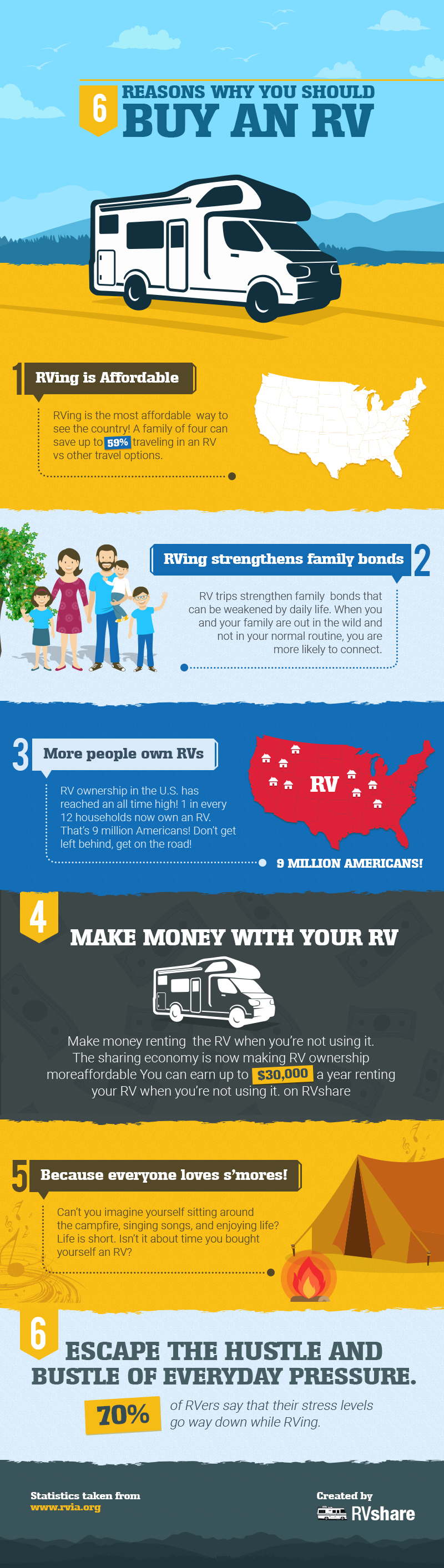 6 REASONS WHY YOU SHOULD BUY AN RV

1 RVing is Affordable

RVing is the most affordable way to see the country! A family of four can save up to 59% traveling in an RV vs other travel options.

RVing strengthens family bonds 2

RV trips strengthen family bonds that can be weakened by daily life. When you and your family are out in the wild and not in your normal routine, you are more likely to connect.

3 More people own RVs

RV ownership in the U.S. has reached an all time high! 1 in every 12 households now own an RV. That's 9 million Americans! Don't get left behind, get on the road!

RV

9 MILLION AMERICANS!

4

MAKE MONEY WITH YOUR RV

Make money renting the RV when you're not using it. The sharing economy is now making RV ownership moreaffordable You can earn up to $30,000 a year renting your RV when you're not using it. on RVshare

5 Because everyone loves s'mores!

Can't you imagine yourself sitting around the campfire, singing songs, and enjoying life? Life is short. Isn't it about time you bought yourself an RV?

6

ESCAPE THE HUSTLE AND BUSTLE OF EVERYDAY PRESSURE.

70% of RVers say that their stress levels go way down while RVing.

Statistics taken from www.rvia.org

Created by RVshare